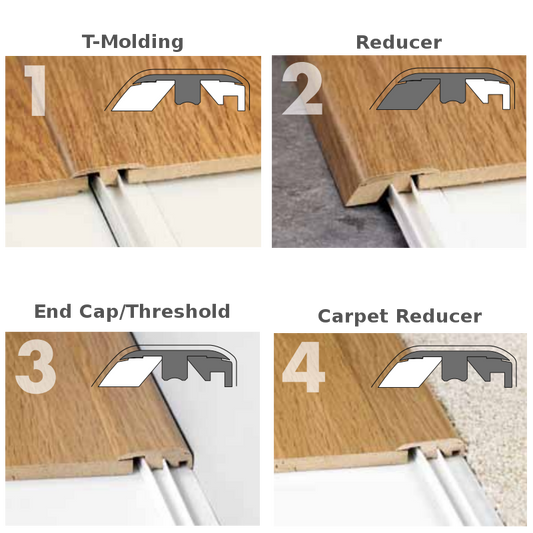 T-Molding

1

Reducer

2

End Cap/Threshold

3

Carpet Reducer

4